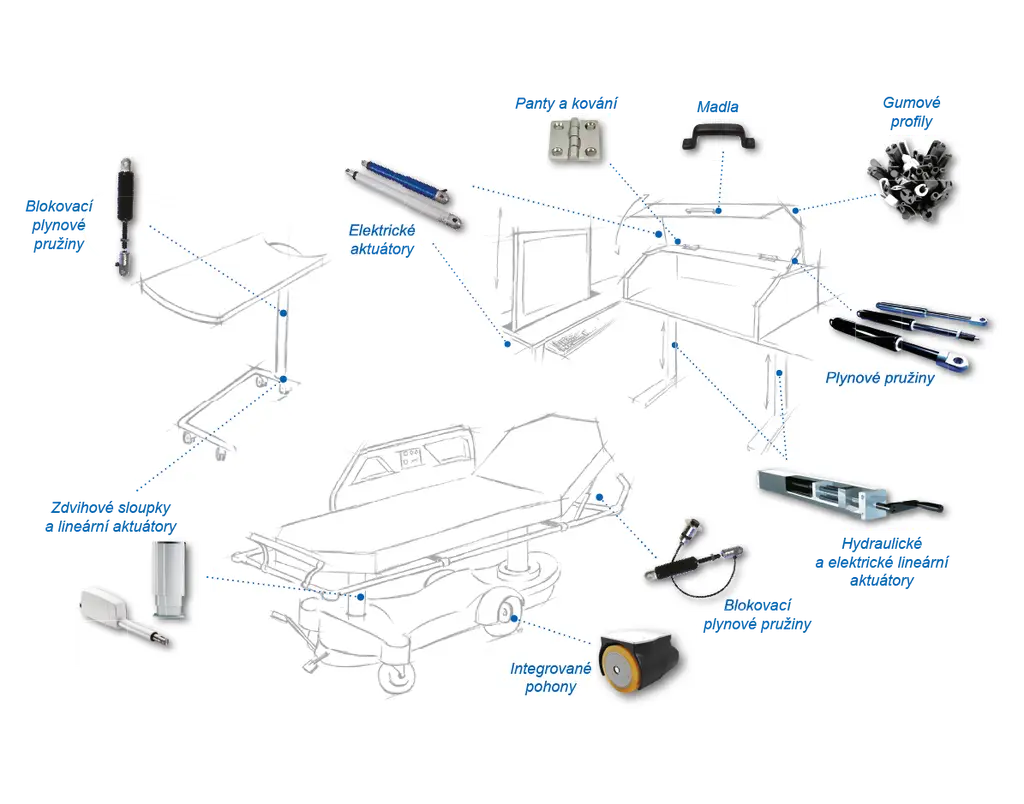 Panty a kování

Madla

Gumové profily

Blokovací plynové pružiny

Elektrické aktuátory

Plynové pružiny

Zdvihové sloupky a lineární aktuátory

Hydraulické a elektrické lineární aktuátory

Blokovací plynové pružiny

Integrované pohony